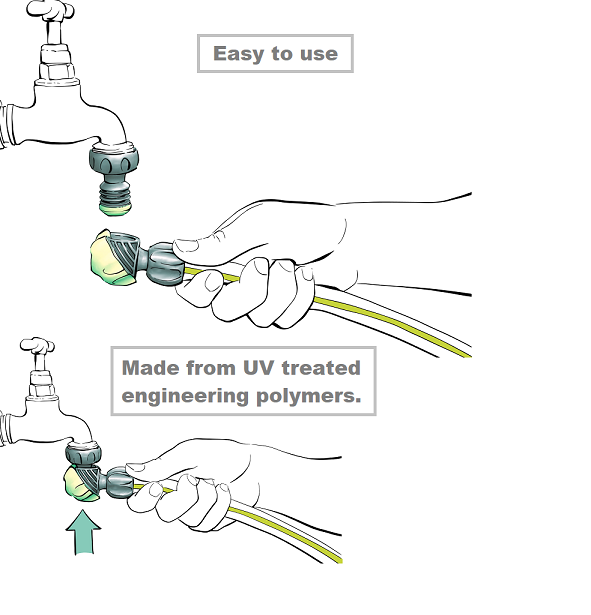 Easy to use

Made from UV treated engineering polymers.