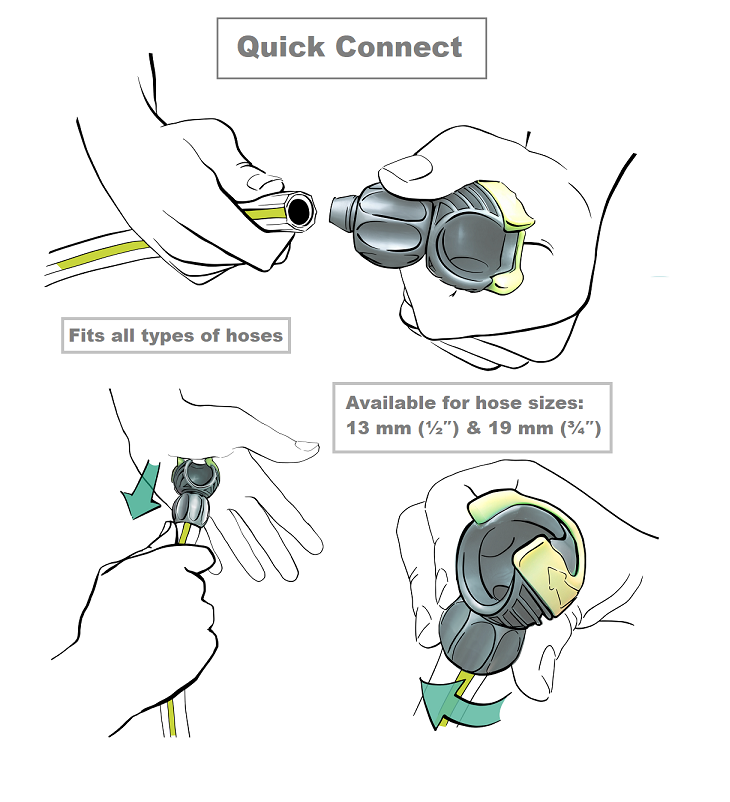 Quick Connect

Fits all types of hoses

Available for hose sizes:
13 mm (½″) & 19 mm (¾″)